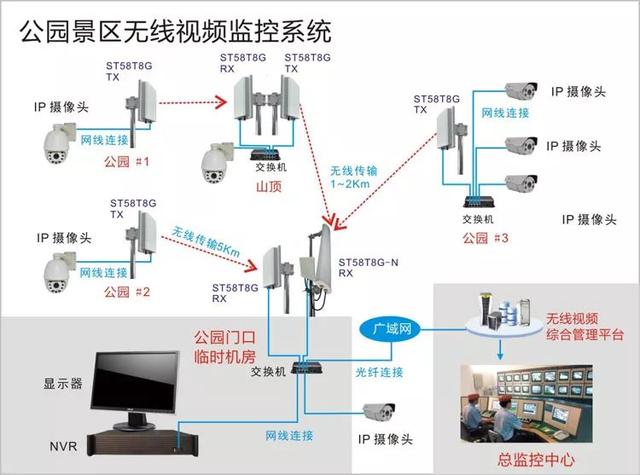 公园景区无线视频监控系统

ST58T8G
TX

IP 摄像头

网线连接

公园 #1

ST58T8G
RX

ST58T8G
TX

交换机

山顶

无线传输
1~2Km

ST58T8G
TX

网线连接

IP 摄像头

IP 摄像头

IP 摄像头

交换机

公园 #3

ST58T8G
TX

IP 摄像头

无线传输5Km

网线连接

公园 #2

ST58T8G
RX

ST58T8G-N
RX

公园门口
临时机房

交换机

广域网

光纤连接

无线视频
综合管理平台

显示器

NVR

网线连接

IP 摄像头

总监控中心